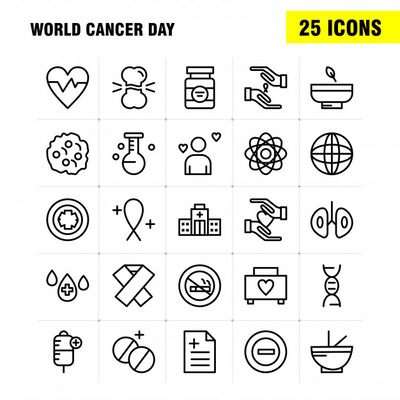 WORLD CANCER DAY

25 ICONS