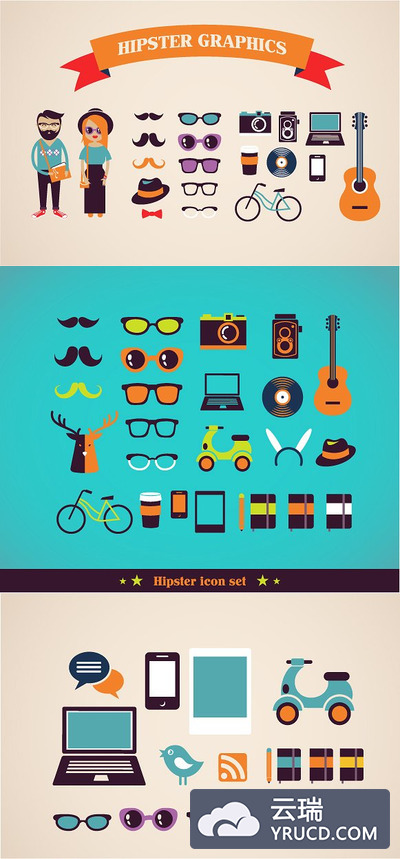 HIPSTER GRAPHICS

Hipster icon set

云瑞
YRUCD.COM