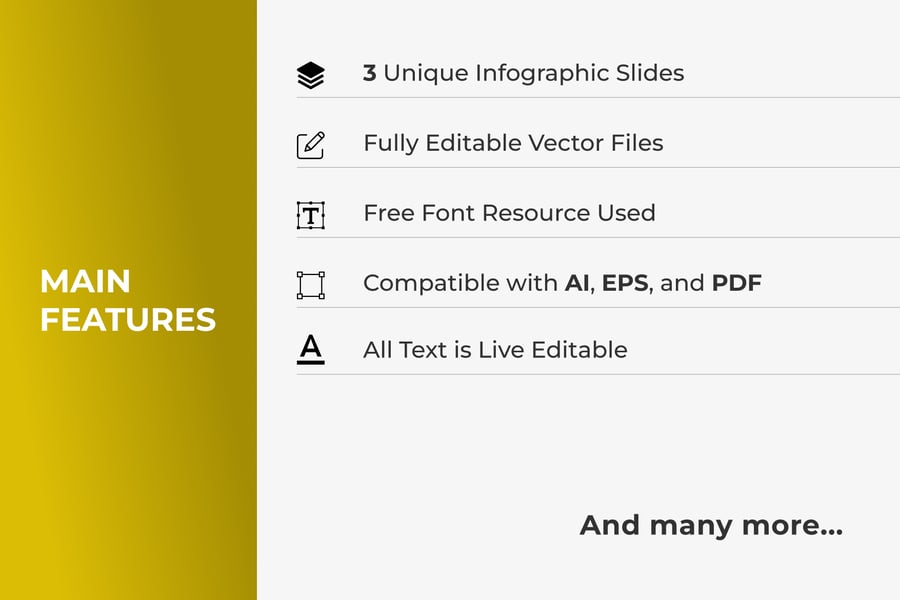 MAIN FEATURES

3 Unique Infographic Slides

Fully Editable Vector Files

Free Font Resource Used

Compatible with AI, EPS, and PDF

All Text is Live Editable

And many more...