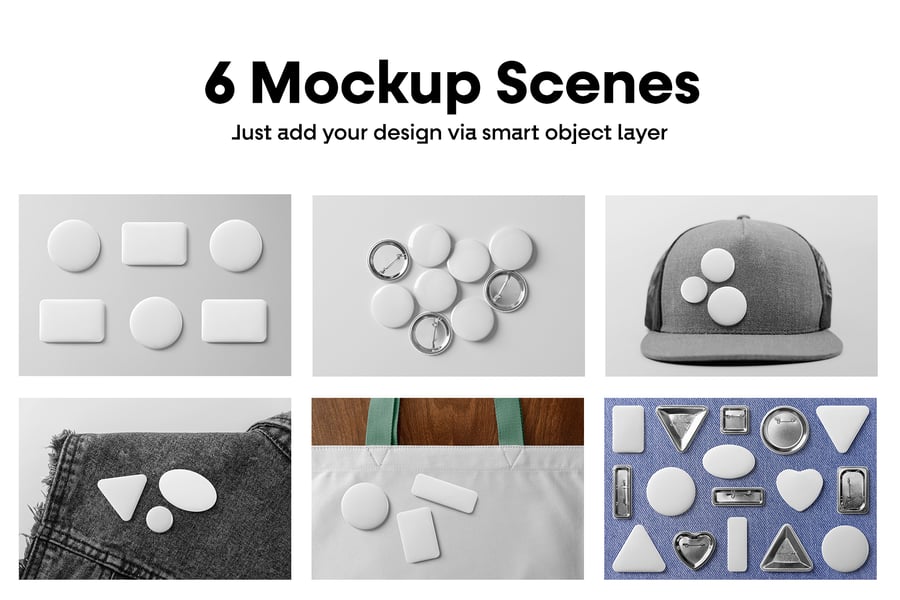 6 Mockup Scenes

Just add your design via smart object layer