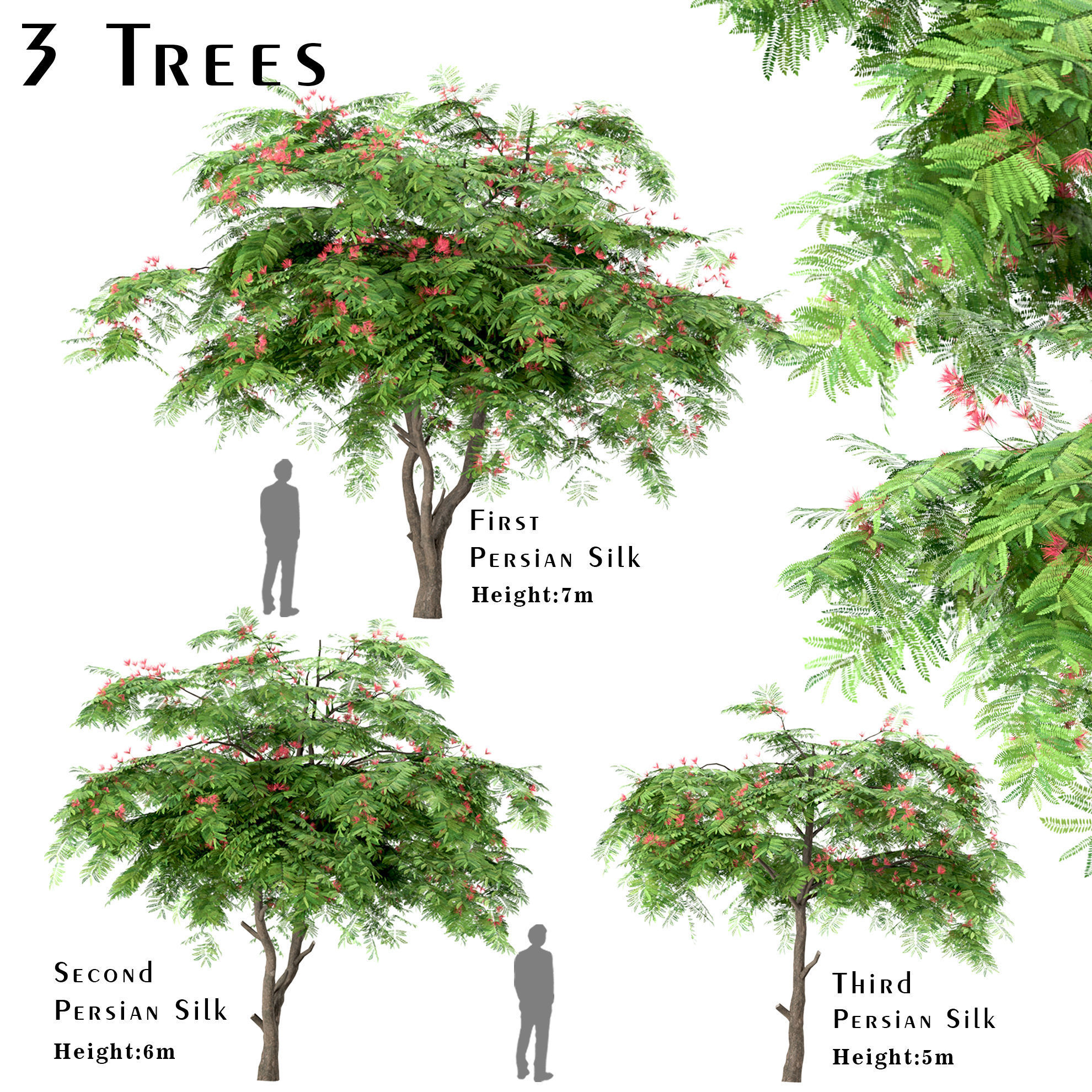 3 Trees

First
Persian Silk
Height:7m

Second
Persian Silk
Height:6m

Third
Persian Silk
Height:5m